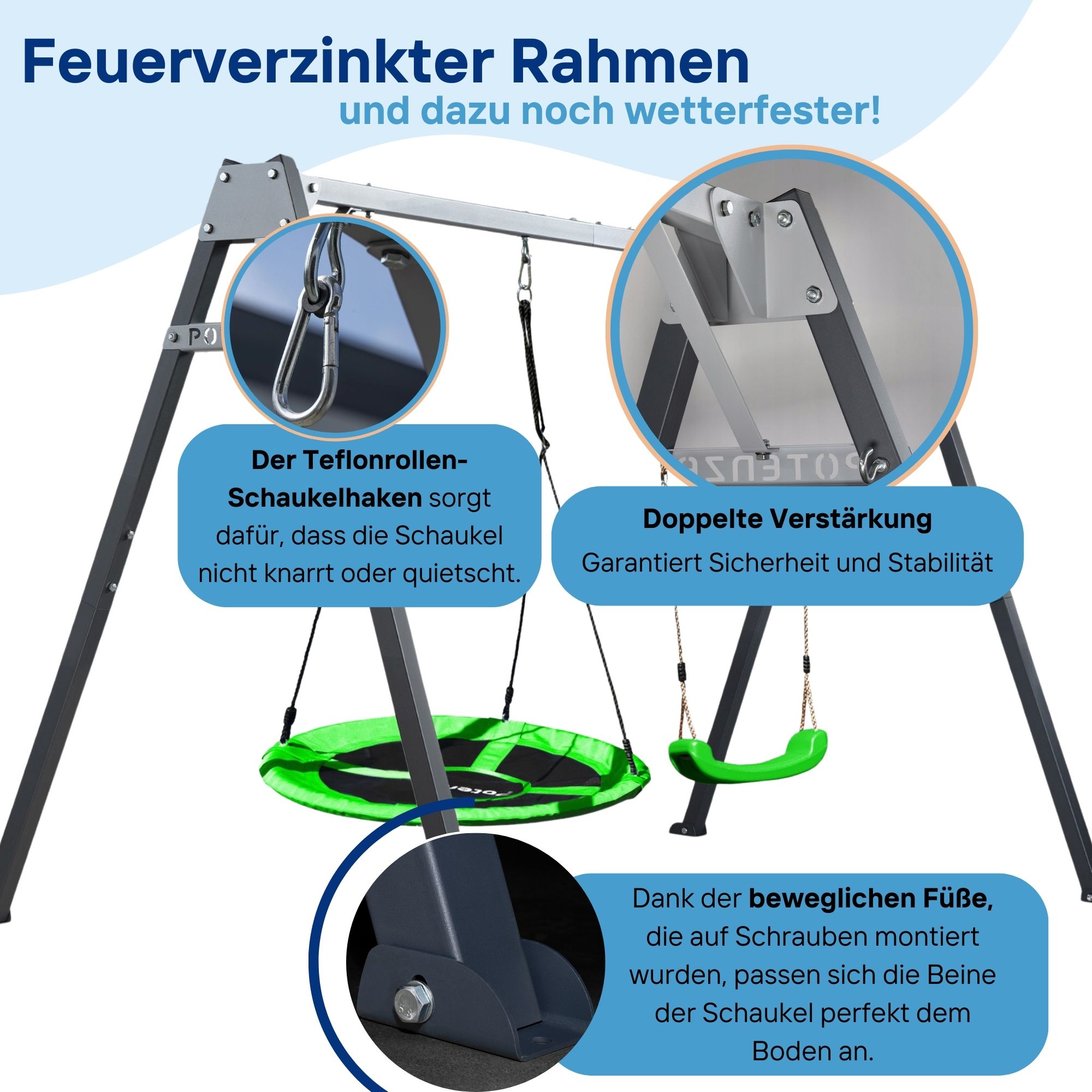 Feuerverzinkter Rahmen
und dazu noch wetterfester!

PO

Der Teflonrollen-Schaukelhaken sorgt dafür, dass die Schaukel nicht knarrt oder quietscht.

POTENZA

Doppelte Verstärkung
Garantiert Sicherheit und Stabilität

Dank der beweglichen Füße, die auf Schrauben montiert wurden, passen sich die Beine der Schaukel perfekt dem Boden an.